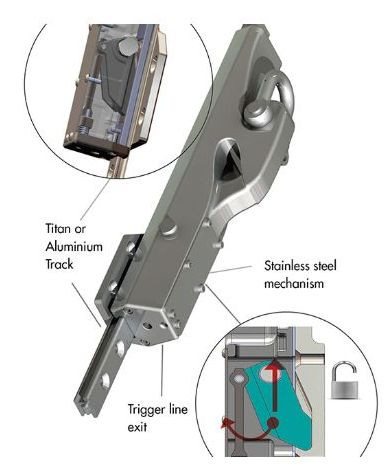 Titan or Aluminium Track

Stainless steel mechanism

Trigger line exit