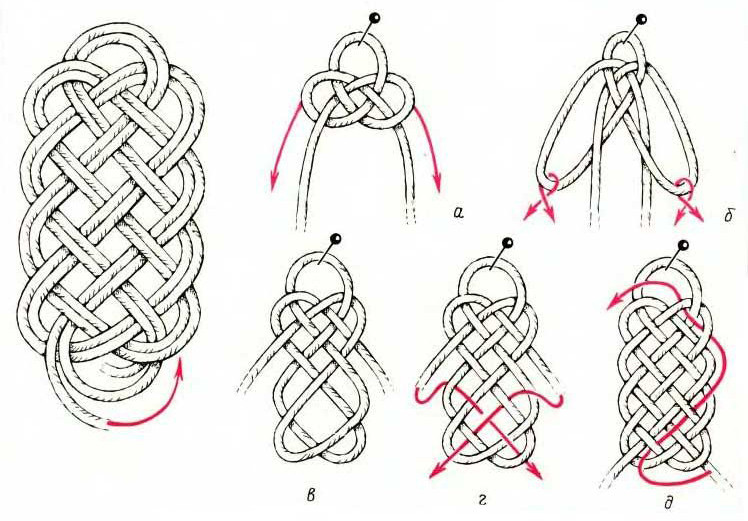 а

б

в

г

д